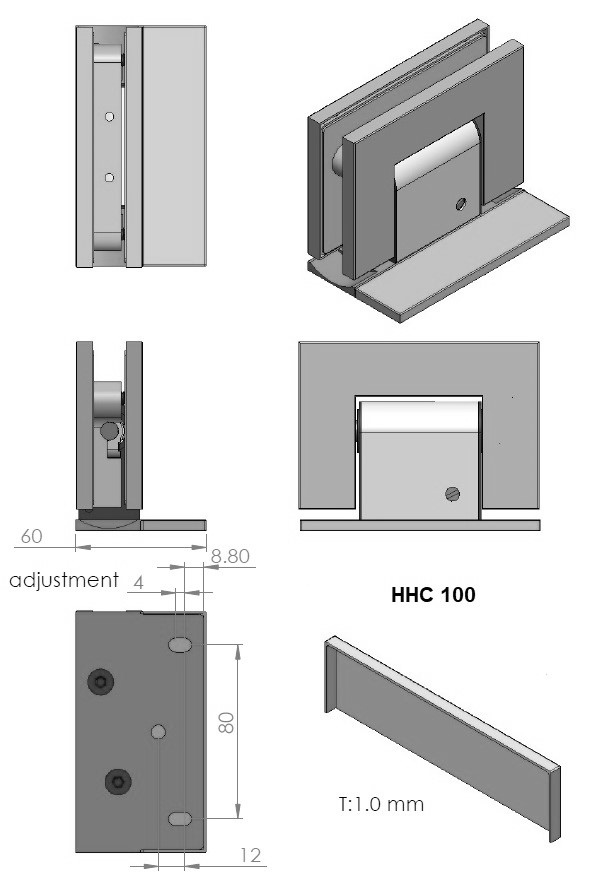 60

8.80

adjustment

4

HHC 100

80

T:1.0 mm

12