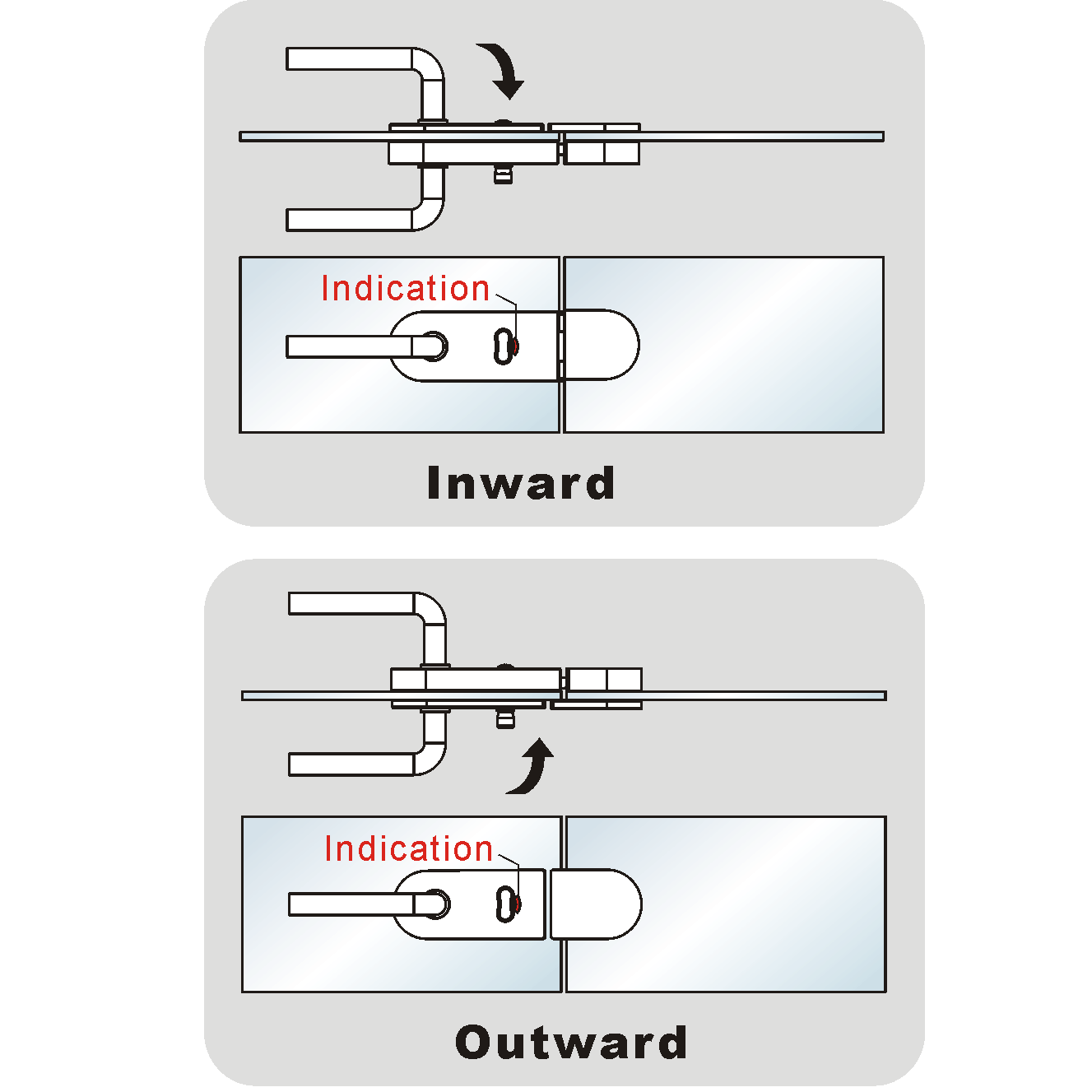 Indication

Inward

Indication

Outward