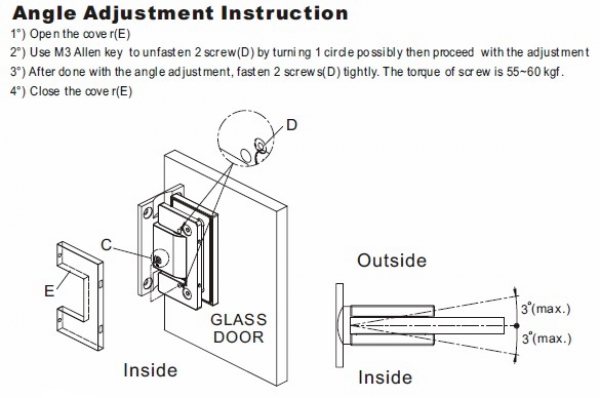 Angle Adjustment Instruction

1°) Open the cover(E)

2°) Use M3 Allen key to unfasten 2 screw(D) by turning 1 circle possibly then proceed with the adjustment

3°) After done with the angle adjustment, fasten 2 screws(D) tightly. The torque of screw is 55~60 kgf.

4°) Close the cover(E)

D

C

E

GLASS DOOR

Inside

Outside

3°(max.)

3°(max.)

Inside